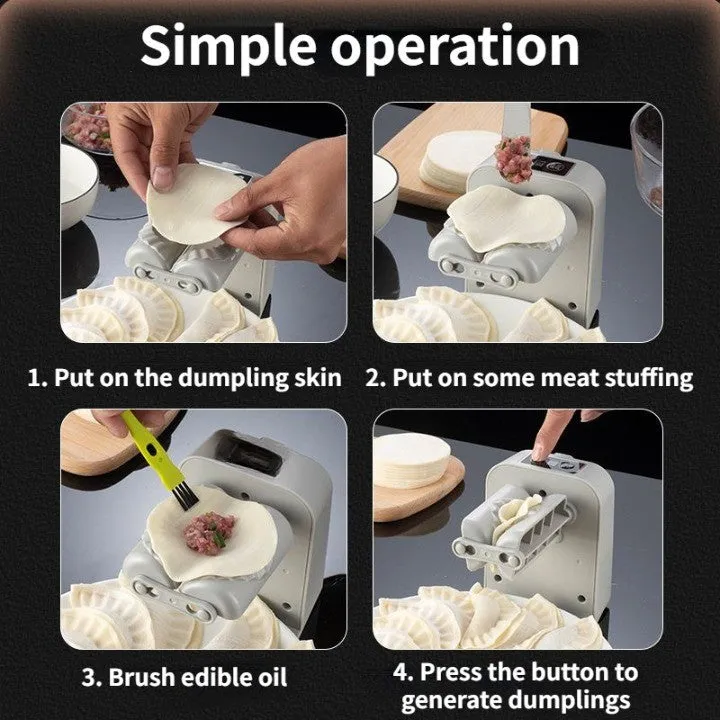 Simple operation

1. Put on the dumpling skin

2. Put on some meat stuffing

3. Brush edible oil

4. Press the button to generate dumplings